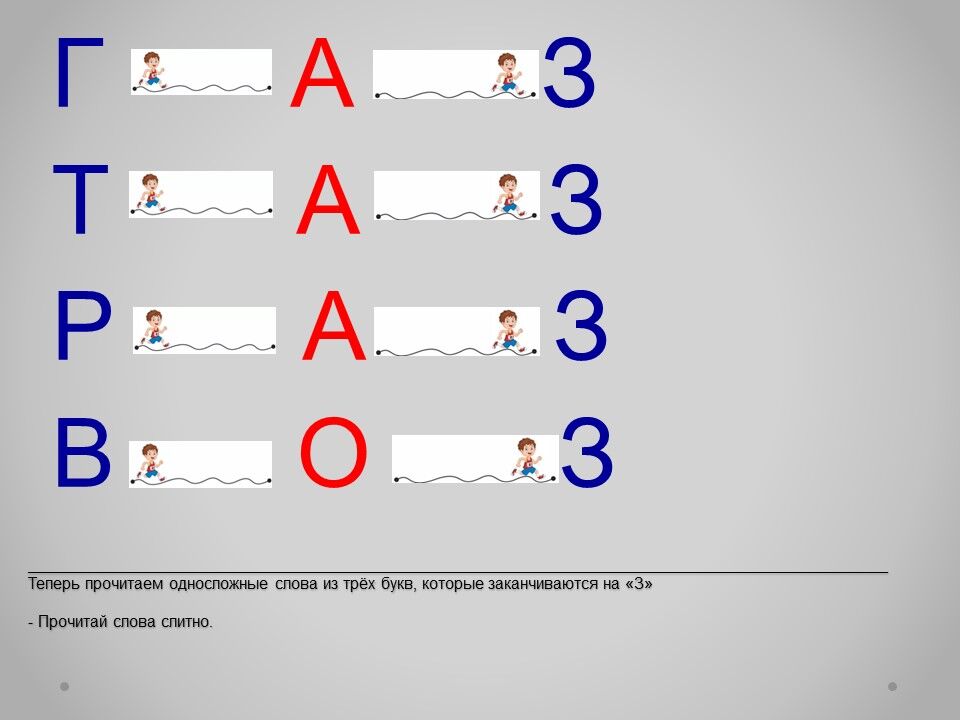 Г А З

Т А З

Р А З

В О З

Теперь прочитаем односложные слова из трёх букв, которые заканчиваются на «З»

- Прочитай слова слитно.