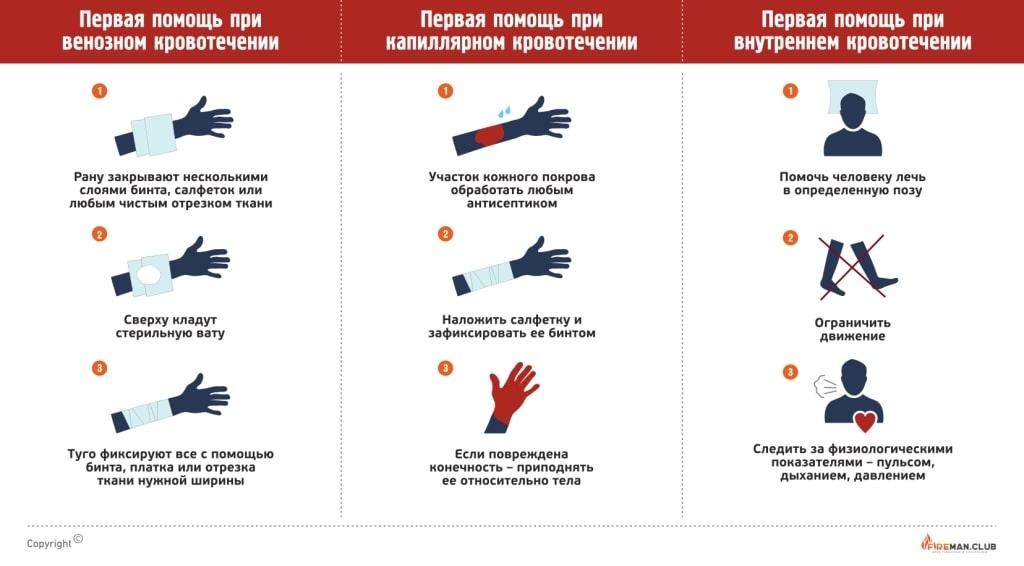 Первая помощь при венозном кровотечении

1

Рану закрывают несколькими слоями бинта, салфеток или любым чистым отрезком ткани

2

Сверху кладут стерильную вату

3

Туго фиксируют все с помощью бинта, платка или отрезка ткани нужной ширины

Первая помощь при капиллярном кровотечении

1

Участок кожного покрова обработать любым антисептиком

2

Наложить салфетку и зафиксировать ее бинтом

3

Если повреждена конечность – приподнять ее относительно тела

Первая помощь при внутреннем кровотечении

1

Помочь человеку лечь в определенную позу

2

Ограничить движение

3

Следить за физиологическими показателями – пульсом, дыханием, давлением

Copyright ©

FIREMAN.CLUB